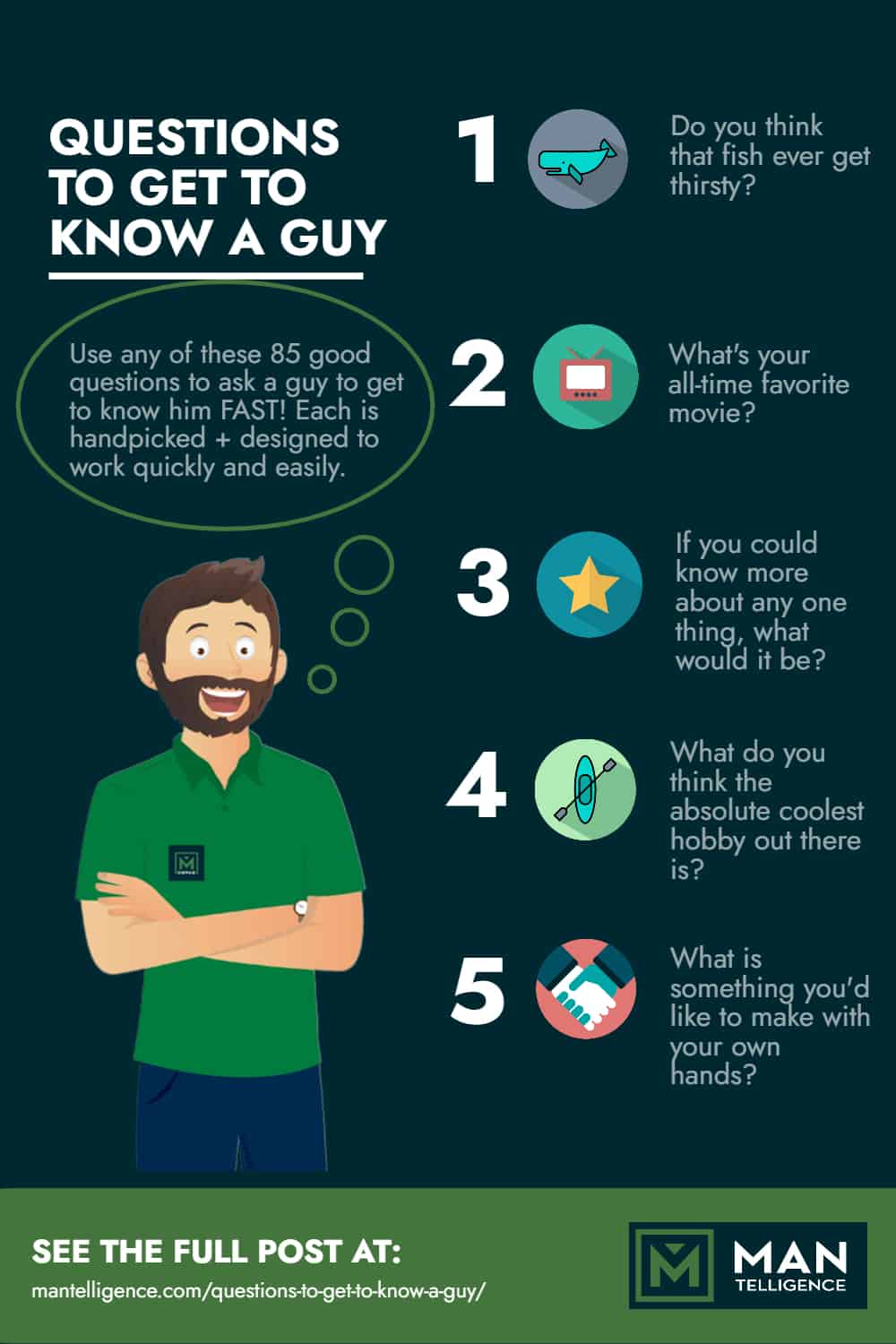 QUESTIONS TO GET TO KNOW A GUY

Use any of these 85 good questions to ask a guy to get to know him FAST! Each is handpicked + designed to work quickly and easily.

1 Do you think that fish ever get thirsty?

2 What's your all-time favorite movie?

3 If you could know more about any one thing, what would it be?

4 What do you think the absolute coolest hobby out there is?

5 What is something you'd like to make with your own hands?

SEE THE FULL POST AT:
mantelligence.com/questions-to-get-to-know-a-guy/

MAN TELLIGENCE