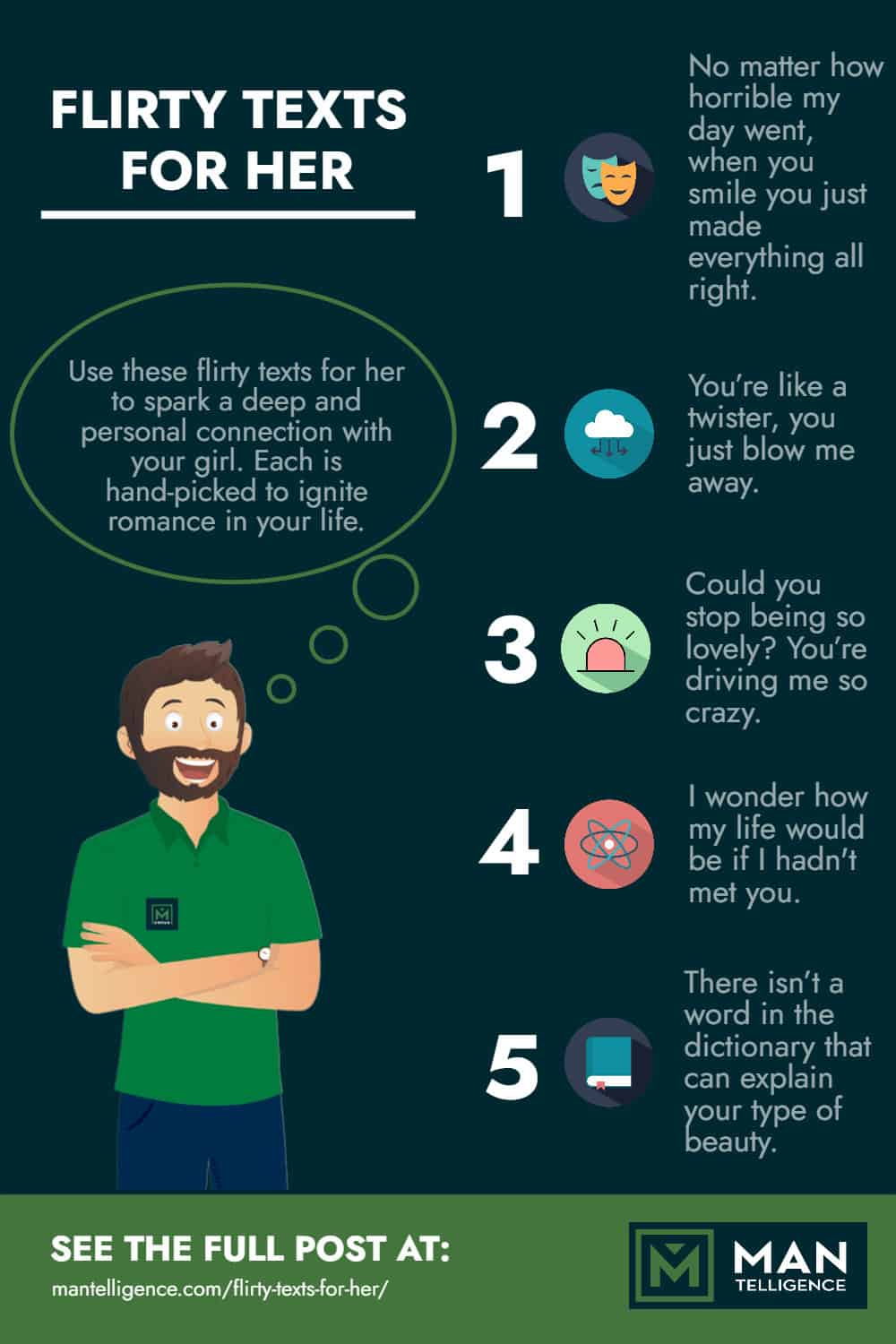 FLIRTY TEXTS FOR HER

Use these flirty texts for her to spark a deep and personal connection with your girl. Each is hand-picked to ignite romance in your life.

1

No matter how horrible my day went, when you smile you just made everything all right.

2

You're like a twister, you just blow me away.

3

Could you stop being so lovely? You're driving me so crazy.

4

I wonder how my life would be if I hadn't met you.

5

There isn't a word in the dictionary that can explain your type of beauty.

SEE THE FULL POST AT:

mantelligence.com/flirty-texts-for-her/

MAN TELLIGENCE