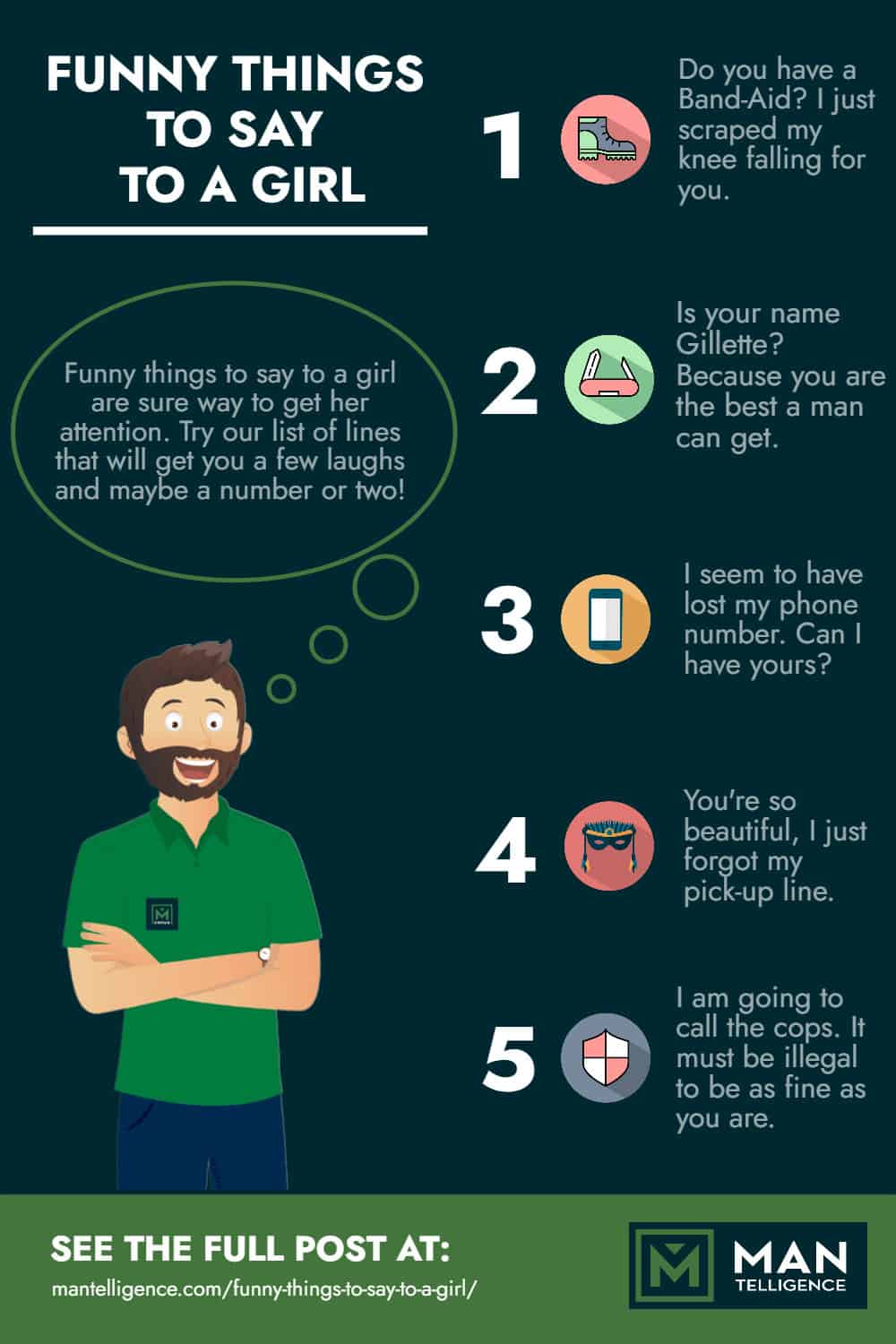 FUNNY THINGS TO SAY TO A GIRL

Funny things to say to a girl are sure way to get her attention. Try our list of lines that will get you a few laughs and maybe a number or two!

1 Do you have a Band-Aid? I just scraped my knee falling for you.

2 Is your name Gillette? Because you are the best a man can get.

3 I seem to have lost my phone number. Can I have yours?

4 You're so beautiful, I just forgot my pick-up line.

5 I am going to call the cops. It must be illegal to be as fine as you are.

SEE THE FULL POST AT:
mantelligence.com/funny-things-to-say-to-a-girl/

MAN TELLIGENCE