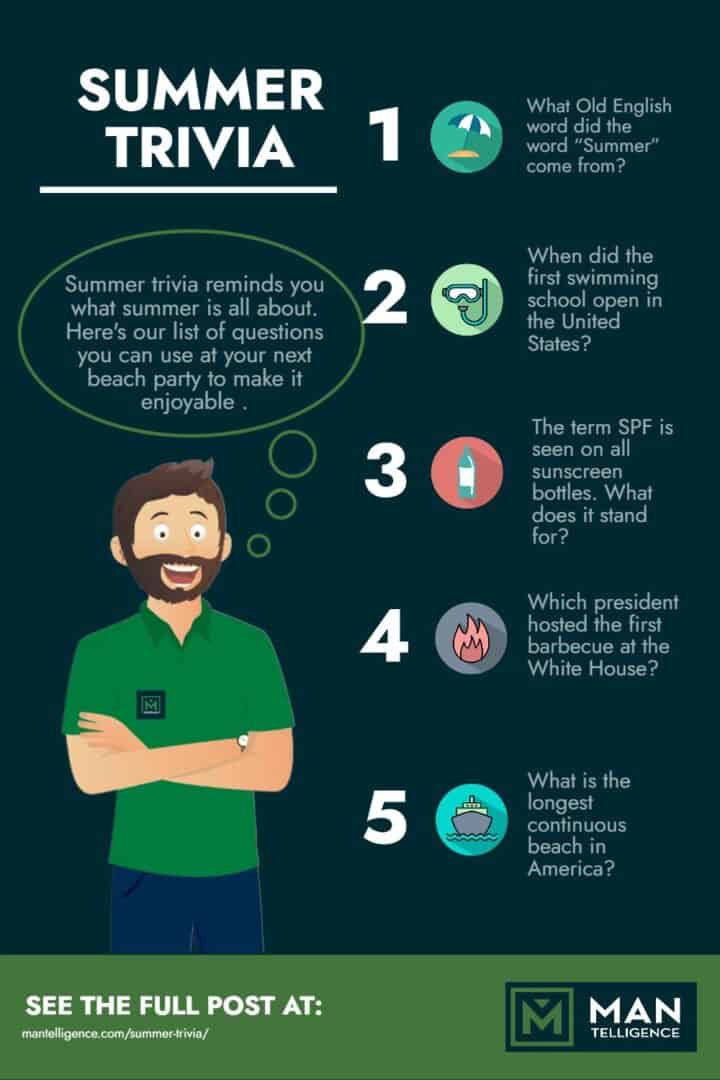 SUMMER TRIVIA

Summer trivia reminds you what summer is all about. Here's our list of questions you can use at your next beach party to make it enjoyable .

1 What Old English word did the word "Summer" come from?

2 When did the first swimming school open in the United States?

3 The term SPF is seen on all sunscreen bottles. What does it stand for?

4 Which president hosted the first barbecue at the White House?

5 What is the longest continuous beach in America?

SEE THE FULL POST AT:
mantelligence.com/summer-trivia/

MAN TELLIGENCE