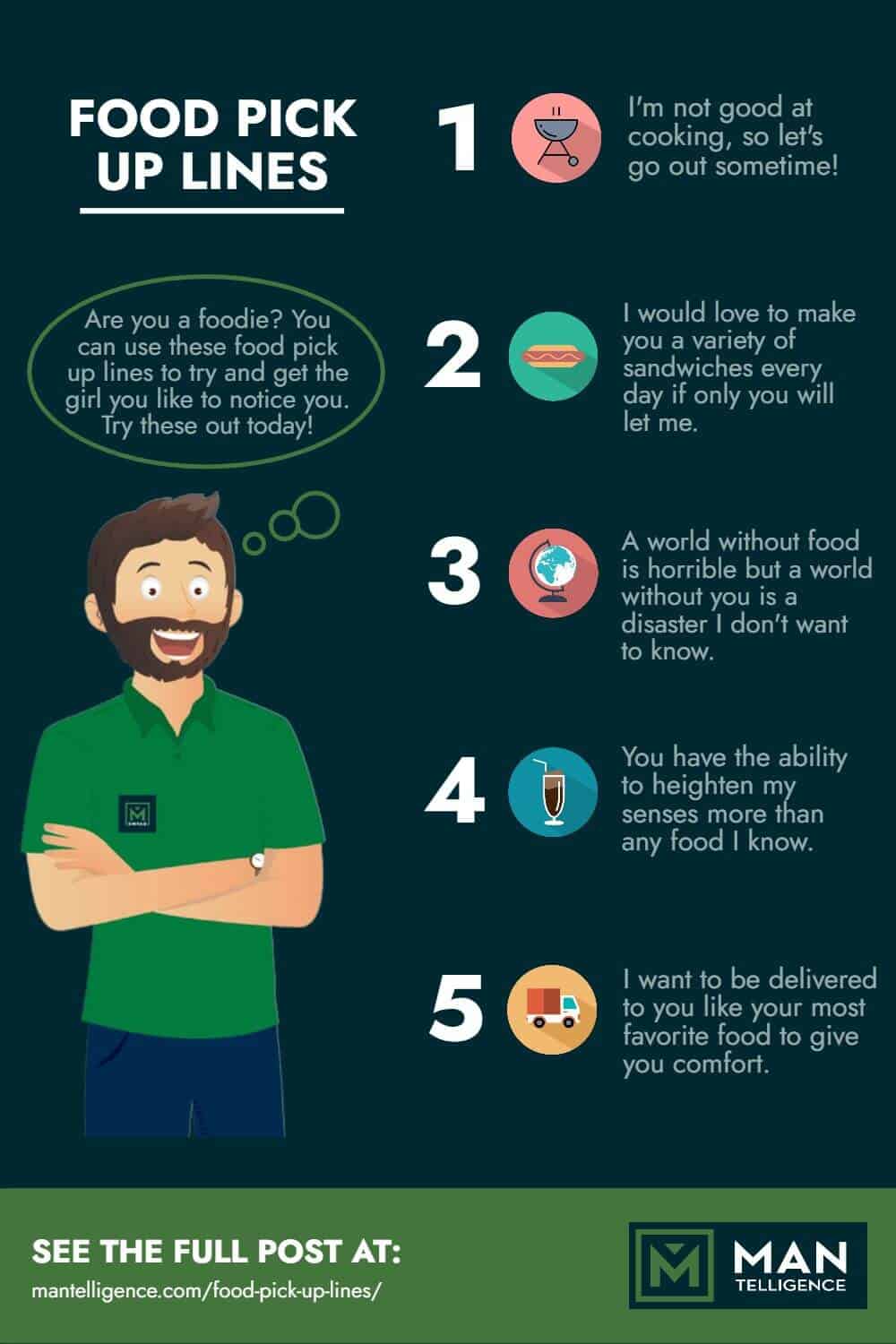 FOOD PICK UP LINES

Are you a foodie? You can use these food pick up lines to try and get the girl you like to notice you. Try these out today!

1 I'm not good at cooking, so let's go out sometime!

2 I would love to make you a variety of sandwiches every day if only you will let me.

3 A world without food is horrible but a world without you is a disaster I don't want to know.

4 You have the ability to heighten my senses more than any food I know.

5 I want to be delivered to you like your most favorite food to give you comfort.

SEE THE FULL POST AT:
mantelligence.com/food-pick-up-lines/

MAN TELLIGENCE