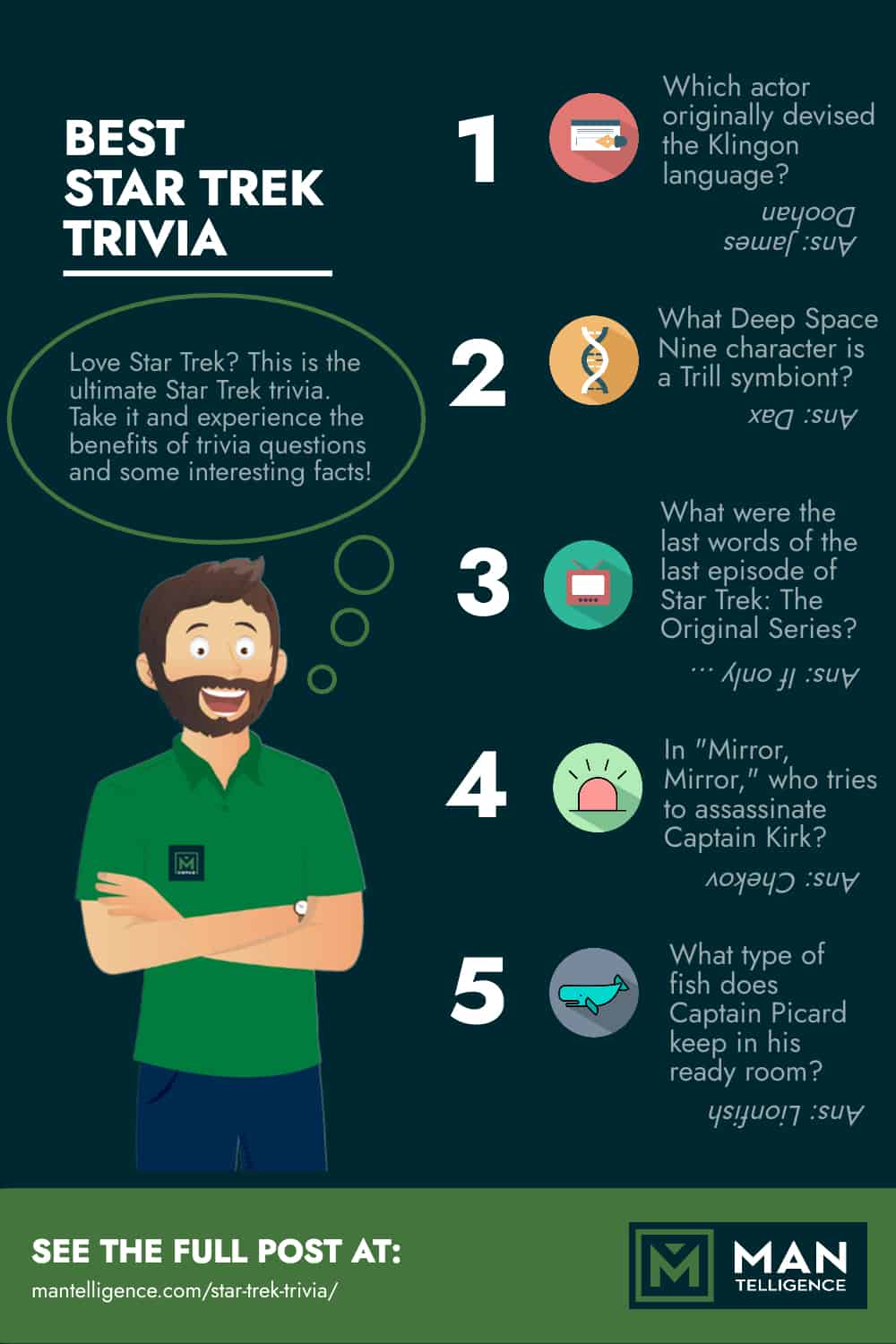 BEST STAR TREK TRIVIA

Love Star Trek? This is the ultimate Star Trek trivia. Take it and experience the benefits of trivia questions and some interesting facts!

1

Which actor originally devised the Klingon language?

Ans: James Doohan

2

What Deep Space Nine character is a Trill symbiont?

Ans: Dax

3

What were the last words of the last episode of Star Trek: The Original Series?

Ans: If only ...

4

In "Mirror, Mirror," who tries to assassinate Captain Kirk?

Ans: Chekov

5

What type of fish does Captain Picard keep in his ready room?

Ans: Lionfish

SEE THE FULL POST AT:

mantelligence.com/star-trek-trivia/

MAN TELLIGENCE