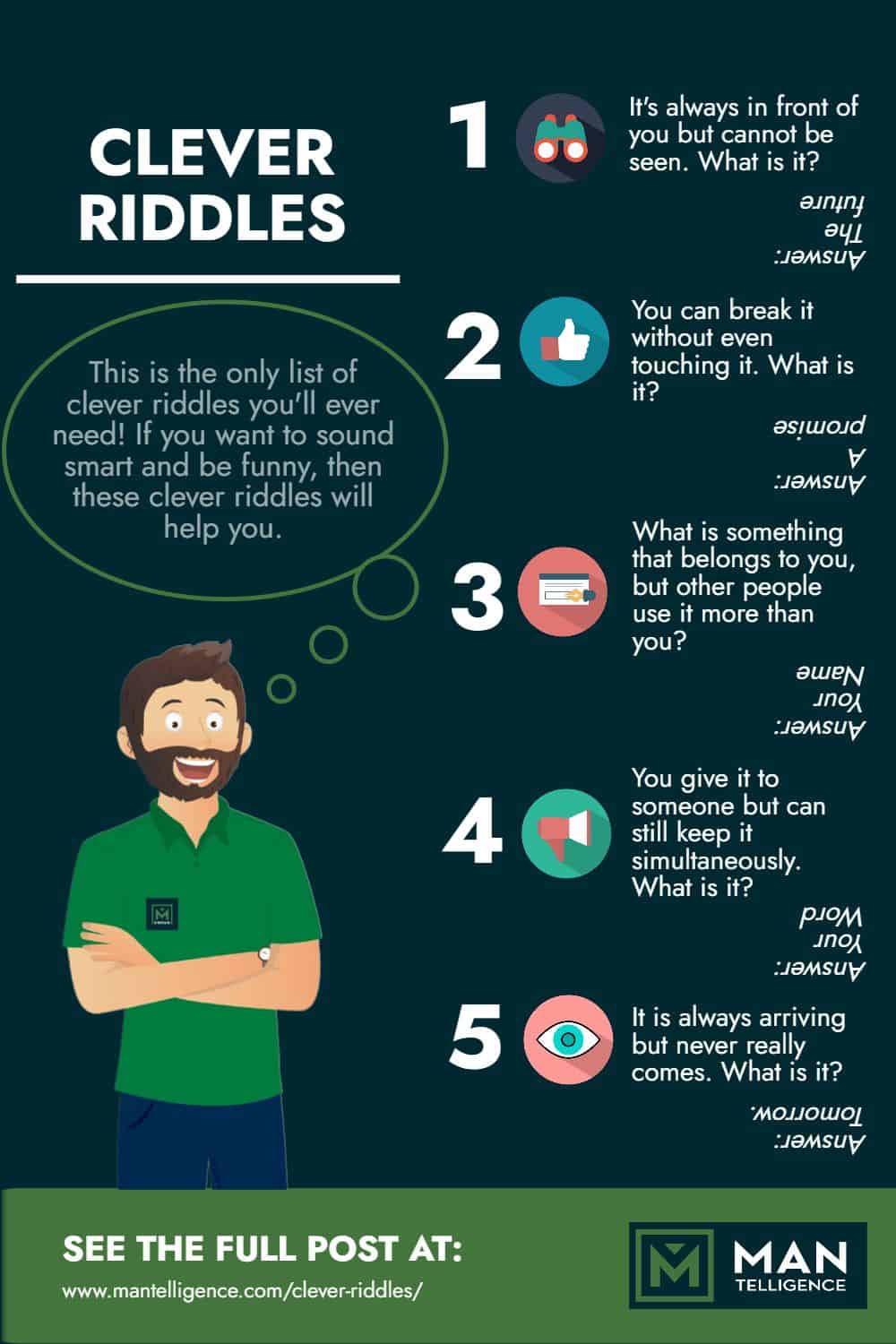 CLEVER RIDDLES

This is the only list of clever riddles you'll ever need! If you want to sound smart and be funny, then these clever riddles will help you.

1

It's always in front of you but cannot be seen. What is it?

Answer: The future

2

You can break it without even touching it. What is it?

Answer: A promise

3

What is something that belongs to you, but other people use it more than you?

Answer: Your Name

4

You give it to someone but can still keep it simultaneously. What is it?

Answer: Your Word

5

It is always arriving but never really comes. What is it?

Answer: Tomorrow.

SEE THE FULL POST AT:

www.mantelligence.com/clever-riddles/

MAN TELLIGENCE