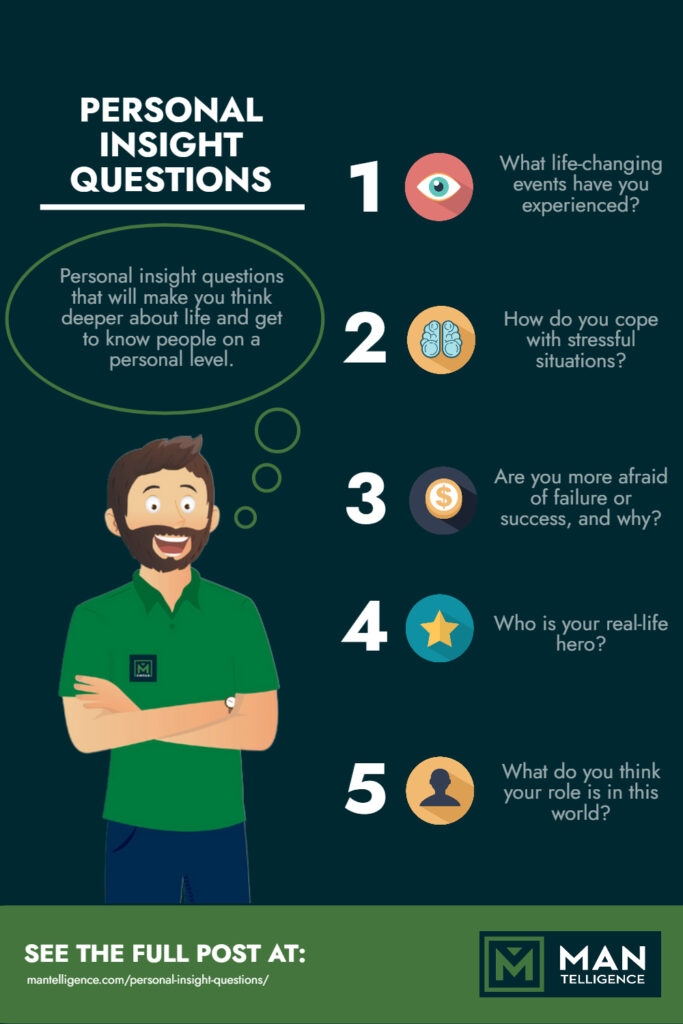 PERSONAL INSIGHT QUESTIONS

Personal insight questions that will make you think deeper about life and get to know people on a personal level.

1 What life-changing events have you experienced?

2 How do you cope with stressful situations?

3 Are you more afraid of failure or success, and why?

4 Who is your real-life hero?

5 What do you think your role is in this world?

SEE THE FULL POST AT:
mantelligence.com/personal-insight-questions/

MAN TELLIGENCE