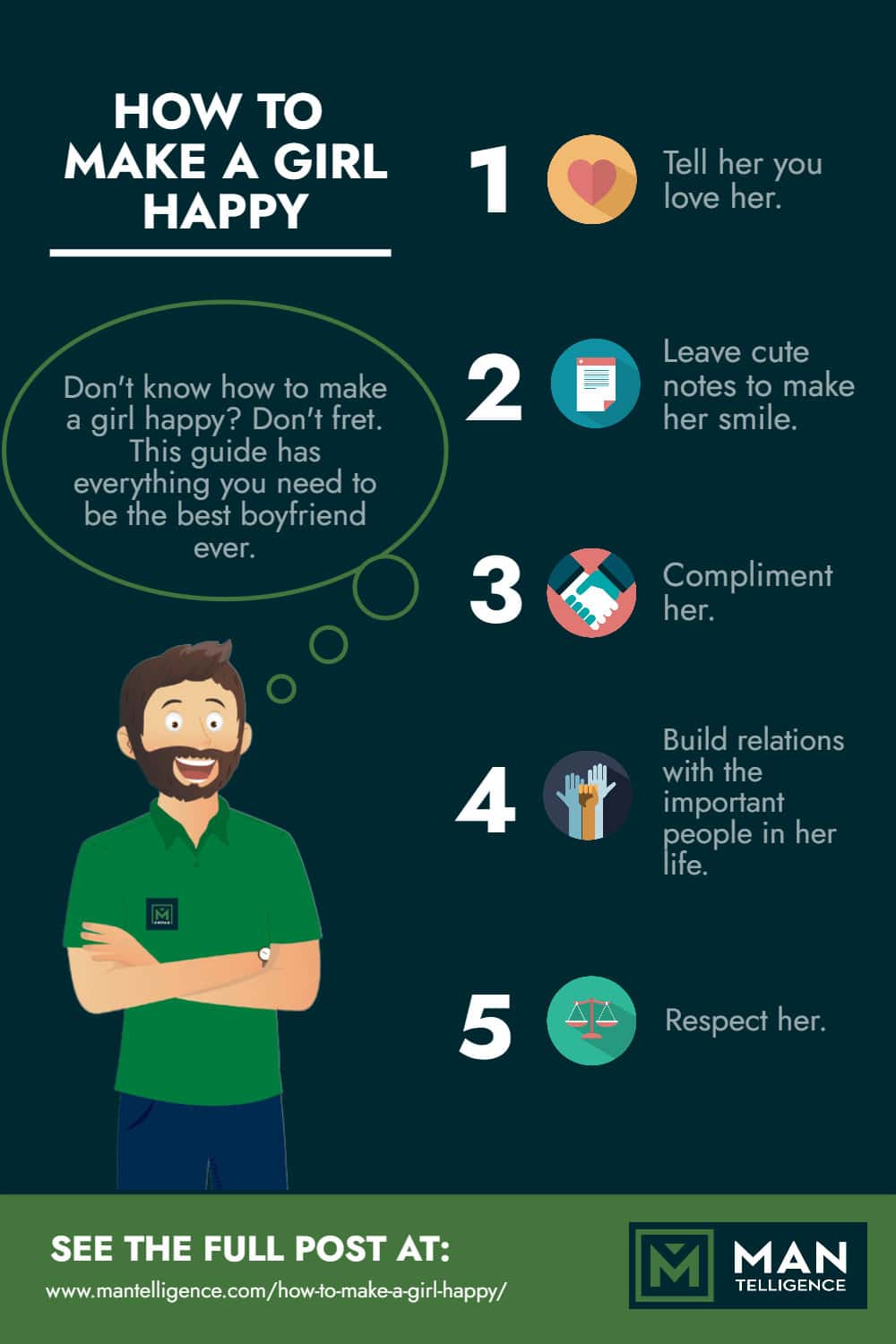 HOW TO MAKE A GIRL HAPPY

Don't know how to make a girl happy? Don't fret. This guide has everything you need to be the best boyfriend ever.

1 Tell her you love her.

2 Leave cute notes to make her smile.

3 Compliment her.

4 Build relations with the important people in her life.

5 Respect her.

SEE THE FULL POST AT:
www.mantelligence.com/how-to-make-a-girl-happy/

MAN TELLIGENCE