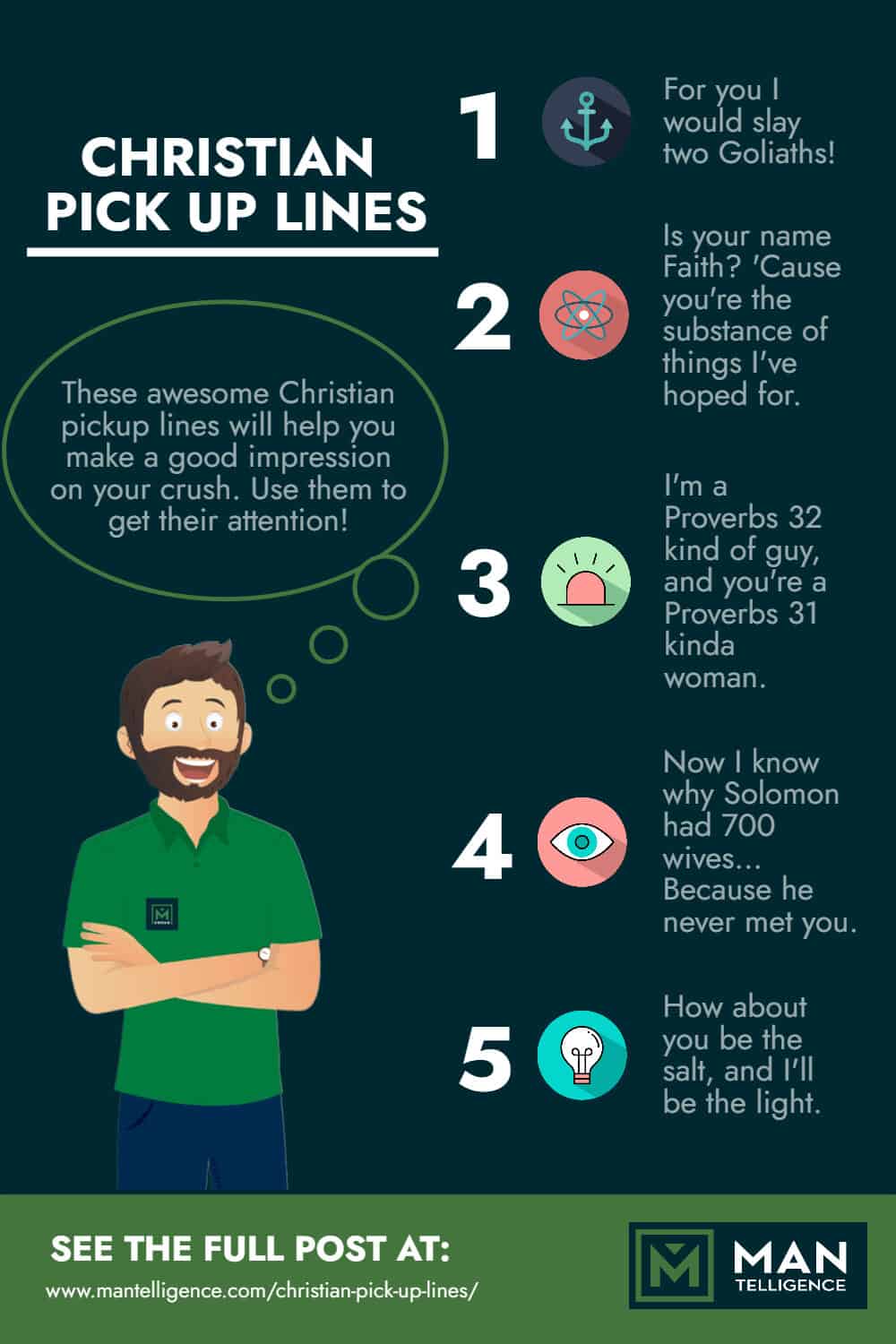 CHRISTIAN PICK UP LINES

These awesome Christian pickup lines will help you make a good impression on your crush. Use them to get their attention!

1 For you I would slay two Goliaths!

2 Is your name Faith? 'Cause you're the substance of things I've hoped for.

3 I'm a Proverbs 32 kind of guy, and you're a Proverbs 31 kinda woman.

4 Now I know why Solomon had 700 wives... Because he never met you.

5 How about you be the salt, and I'll be the light.

SEE THE FULL POST AT:
www.mantelligence.com/christian-pick-up-lines/

MAN TELLIGENCE