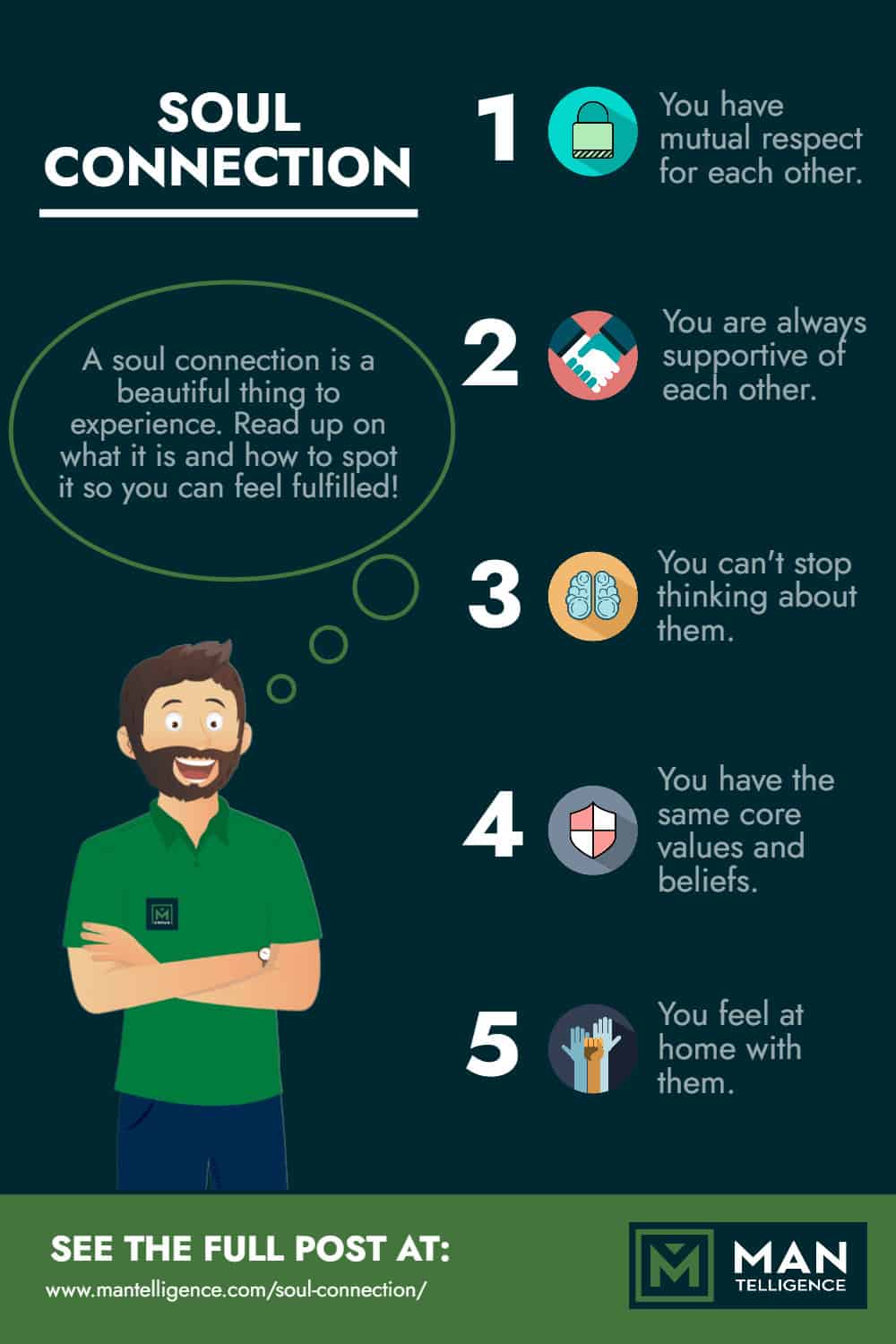 SOUL CONNECTION

A soul connection is a beautiful thing to experience. Read up on what it is and how to spot it so you can feel fulfilled!

1 You have mutual respect for each other.

2 You are always supportive of each other.

3 You can't stop thinking about them.

4 You have the same core values and beliefs.

5 You feel at home with them.

SEE THE FULL POST AT:
www.mantelligence.com/soul-connection/

MAN TELLIGENCE