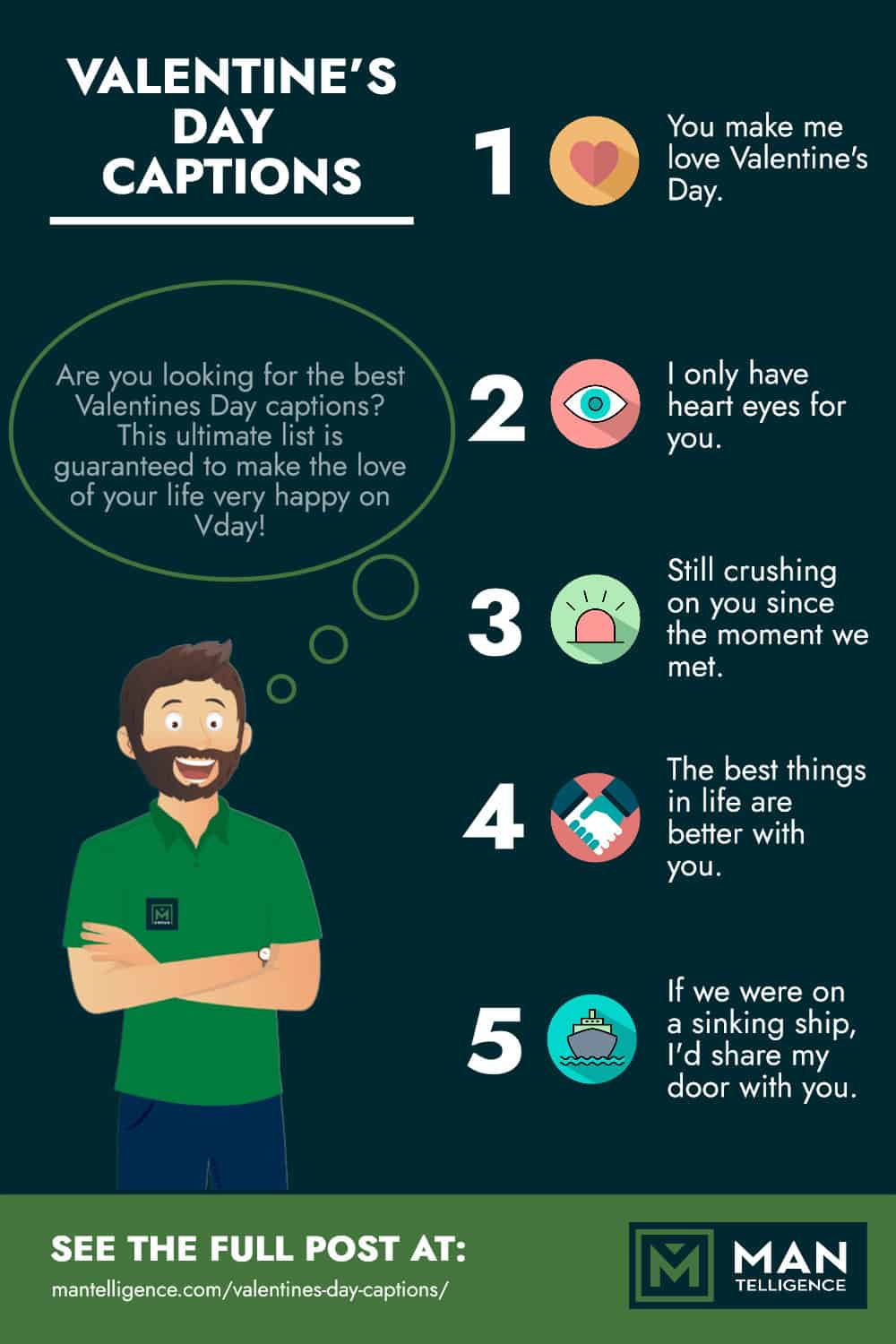 VALENTINE'S DAY CAPTIONS

Are you looking for the best Valentines Day captions? This ultimate list is guaranteed to make the love of your life very happy on Vday!

1 You make me love Valentine's Day.

2 I only have heart eyes for you.

3 Still crushing on you since the moment we met.

4 The best things in life are better with you.

5 If we were on a sinking ship, I'd share my door with you.

SEE THE FULL POST AT:
mantelligence.com/valentines-day-captions/

MAN TELLIGENCE